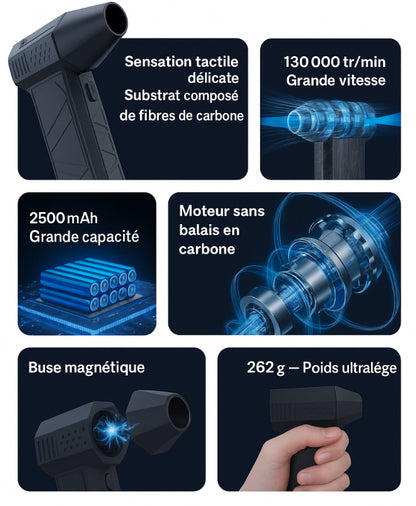 Sensation tactile délicate
Substrat composé de fibres de carbone

130 000 tr/min
Grande vitesse

2500 mAh
Grande capacité

Moteur sans balais en carbone

Buse magnétique

262 g — Poids ultralége